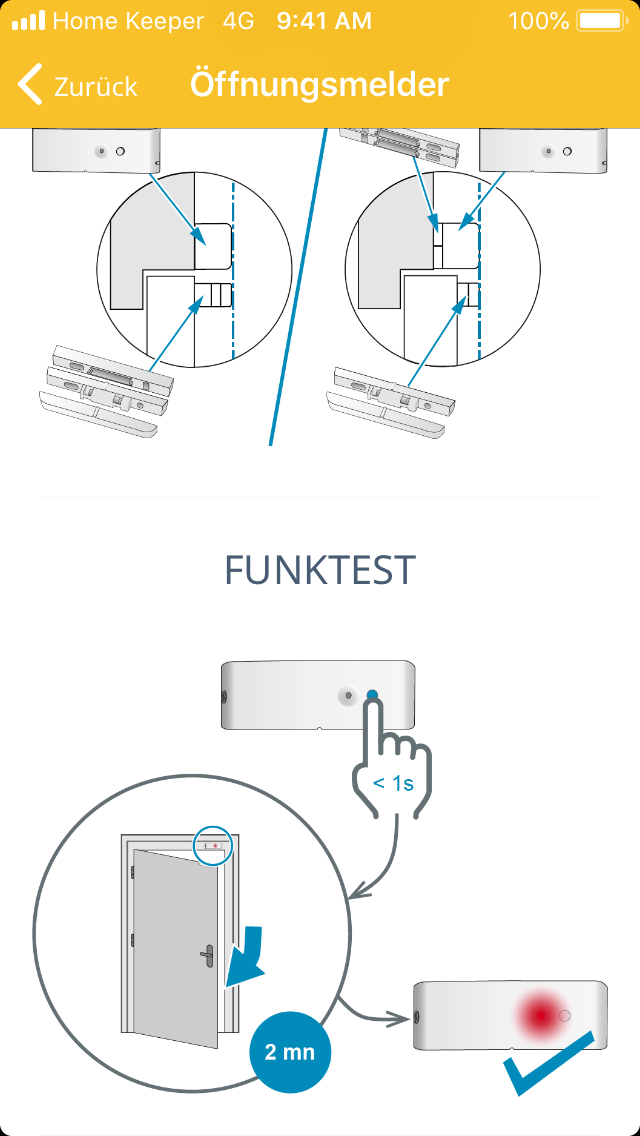 Home Keeper 4G 9:41 AM 100%

Zurück Öffnungsmelder

FUNKTEST

< 1s

2 mn